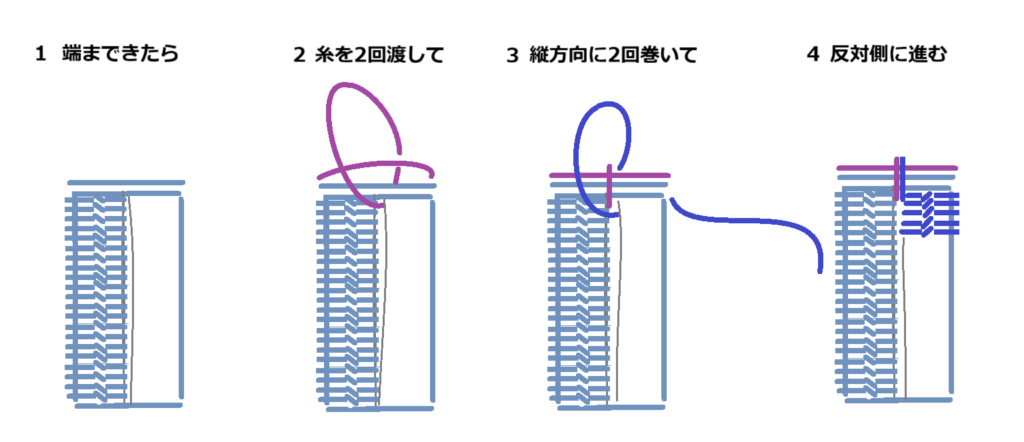 1 端まできたら

2 糸を2回渡して

3 縦方向に2回巻いて

4 反対側に進む